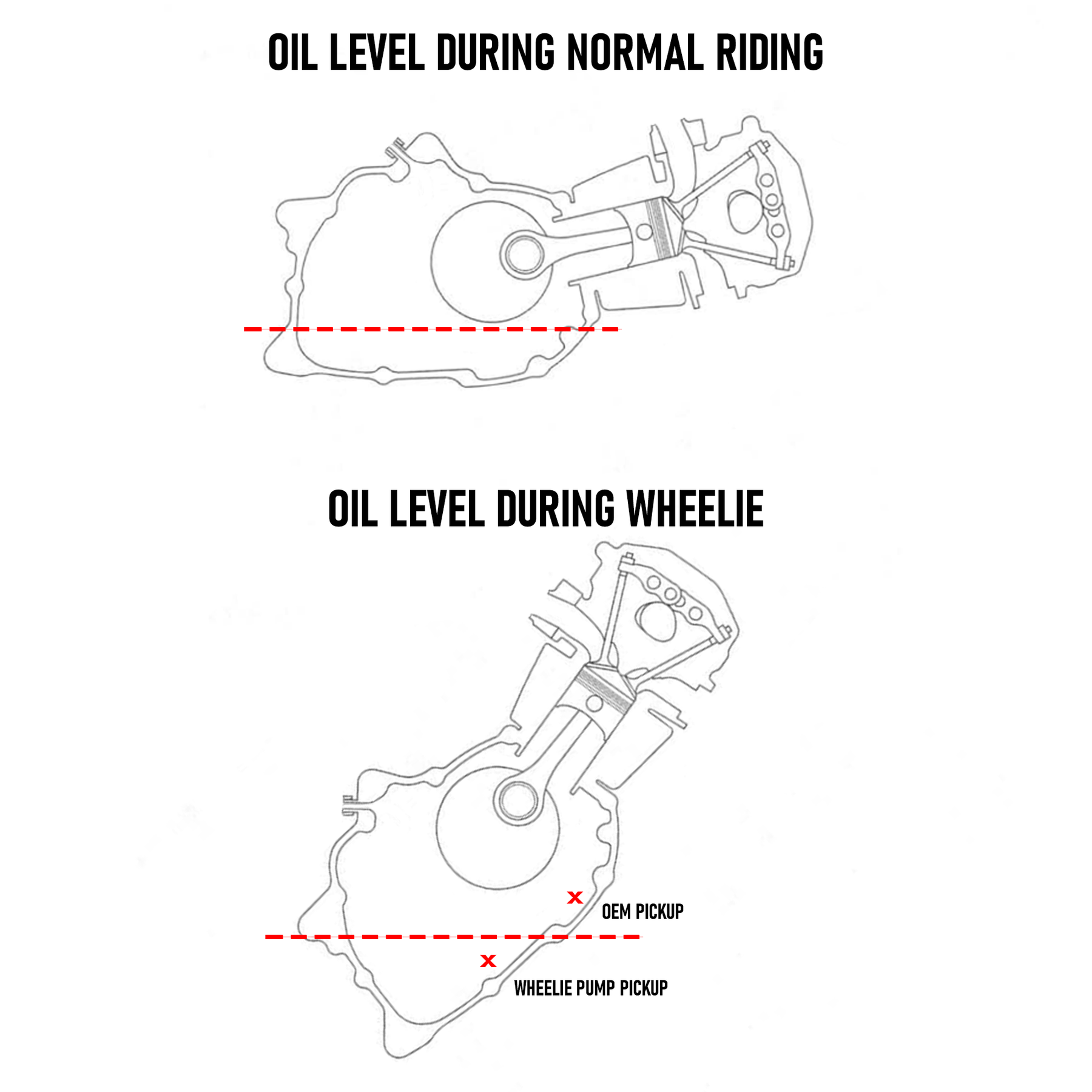 OIL LEVEL DURING NORMAL RIDING

OIL LEVEL DURING WHEELIE

x

OEM PICKUP

x

WHEELIE PUMP PICKUP